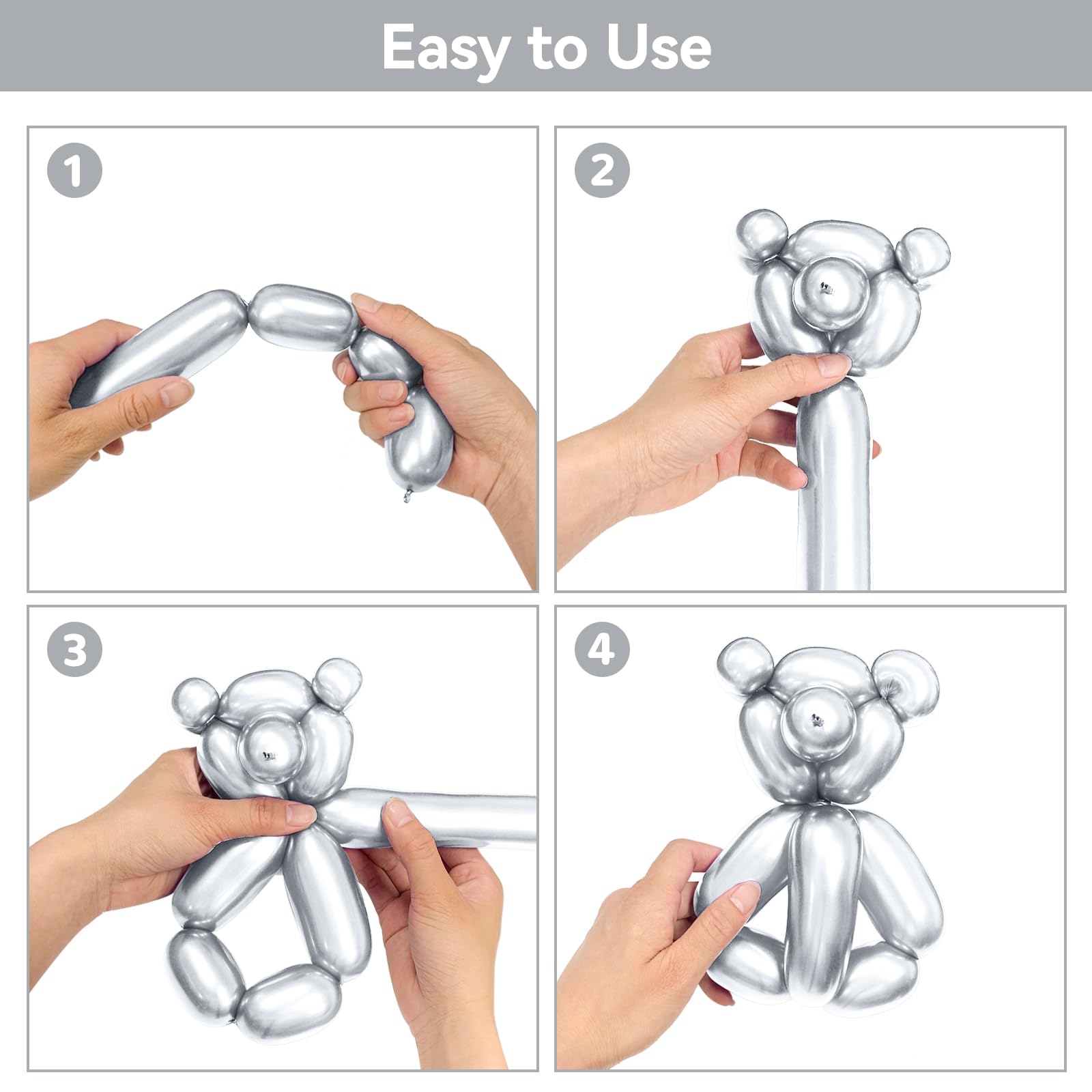 Easy to Use

1

2

3

4