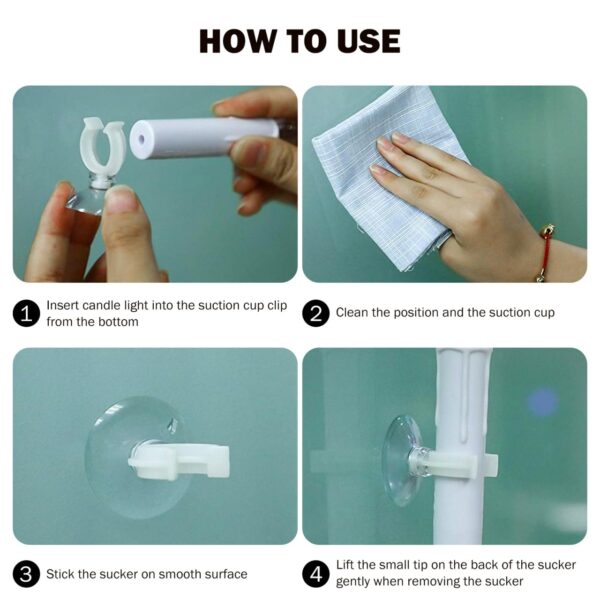 HOW TO USE

1 Insert candle light into the suction cup clip from the bottom

2 Clean the position and the suction cup

3 Stick the sucker on smooth surface

4 Lift the small tip on the back of the sucker gently when removing the sucker