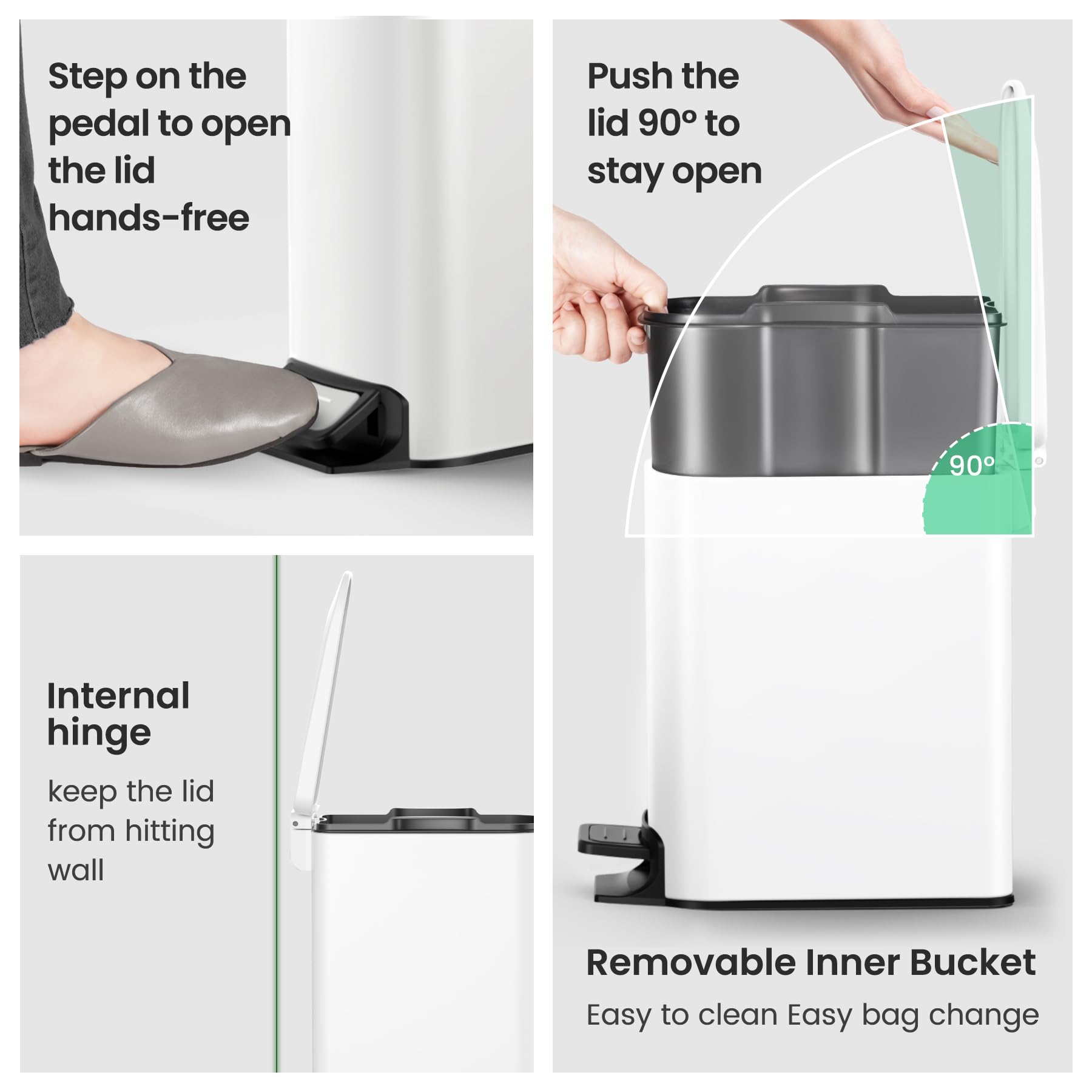 Step on the pedal to open the lid hands-free

Internal hinge

keep the lid from hitting wall

Push the lid 90° to stay open

90°

Removable Inner Bucket

Easy to clean Easy bag change