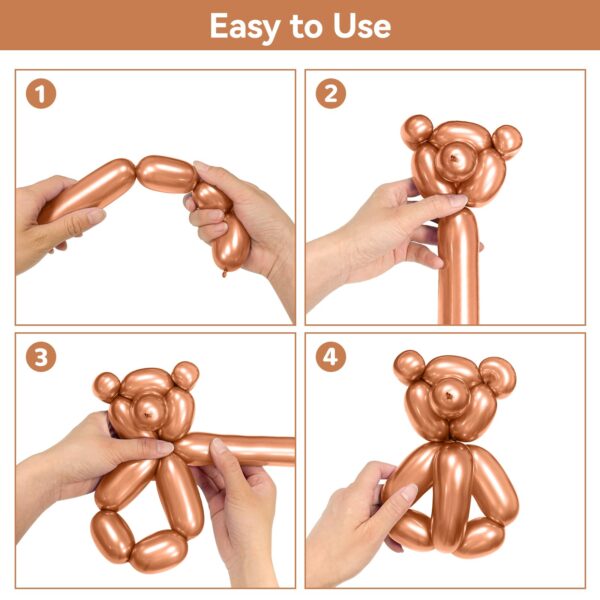 Easy to Use

1

2

3

4