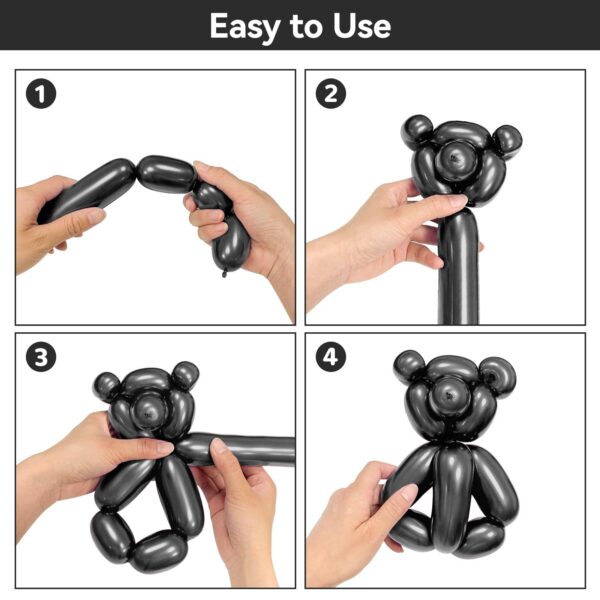 Easy to Use

1

2

3

4