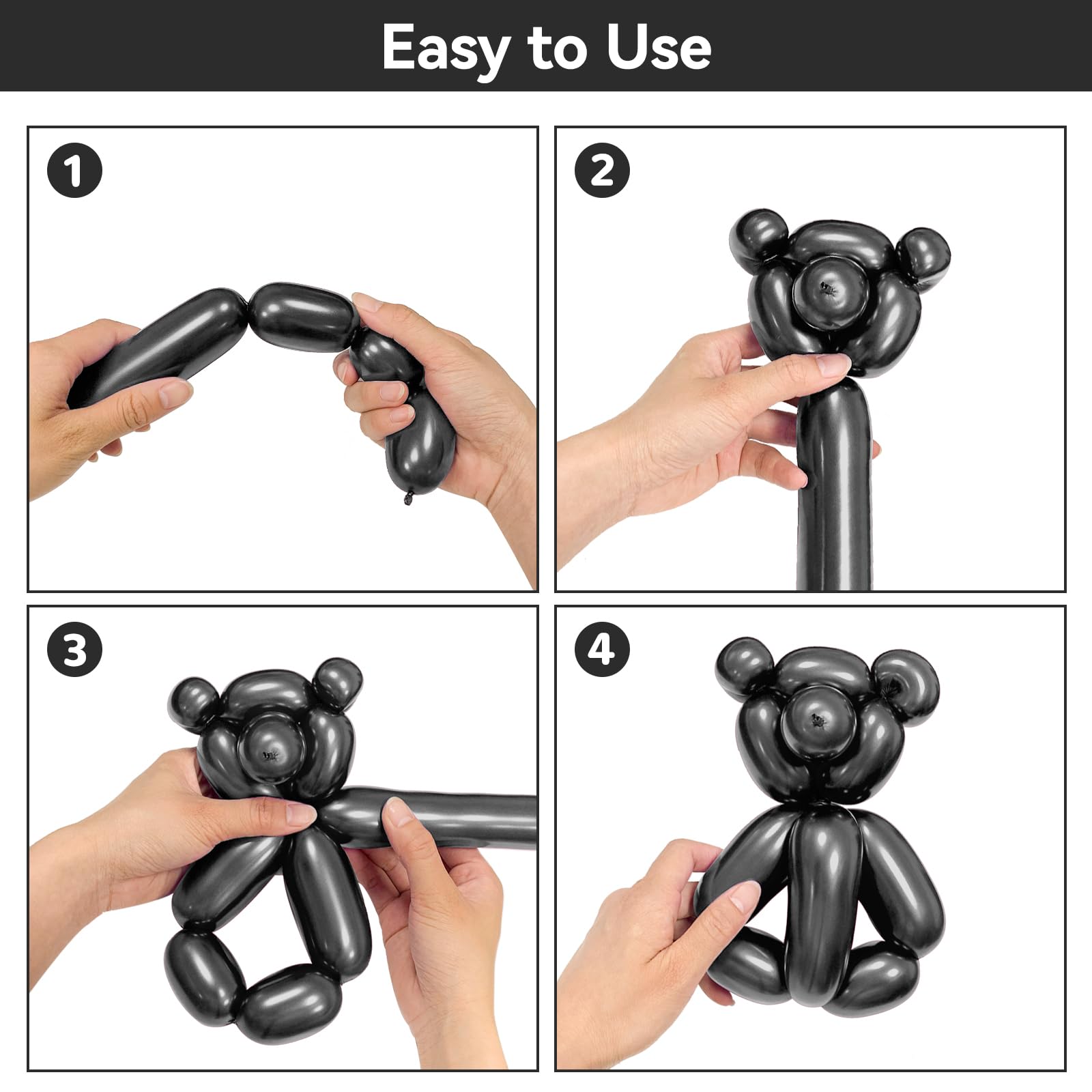 Easy to Use

1

2

3

4