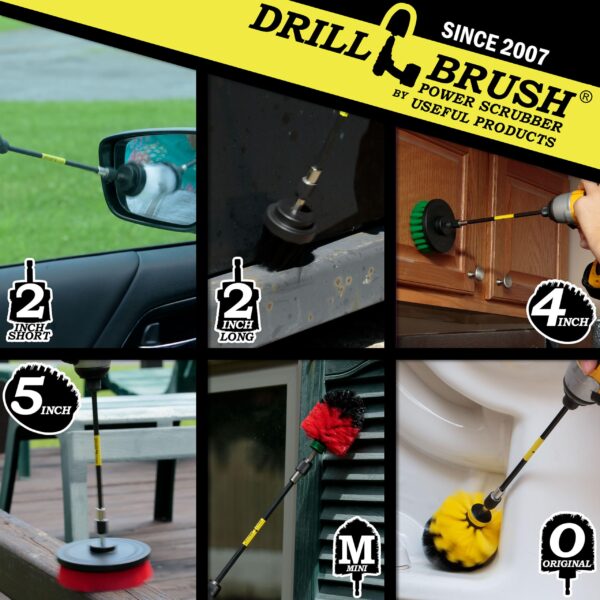 DRILL BRUSH®
SINCE 2007
POWER SCRUBBER
BY USEFUL PRODUCTS

2 INCH SHORT

2 INCH LONG

4 INCH

5 INCH

M MINI

O ORIGINAL