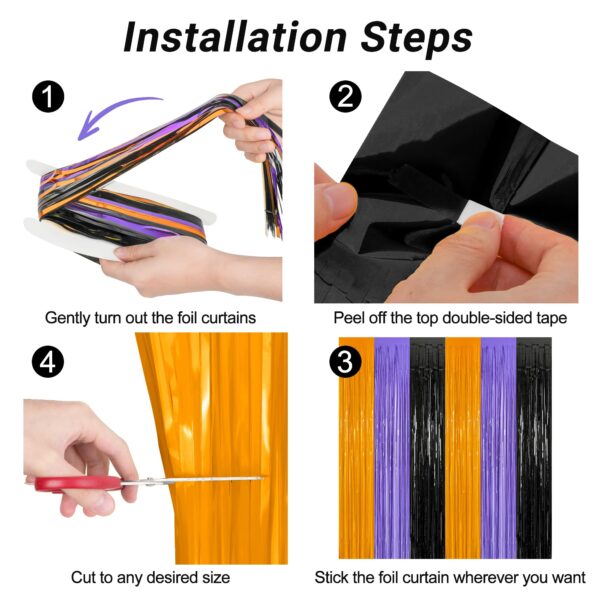 Installation Steps

1

Gently turn out the foil curtains

2

Peel off the top double-sided tape

4

Cut to any desired size

3

Stick the foil curtain wherever you want