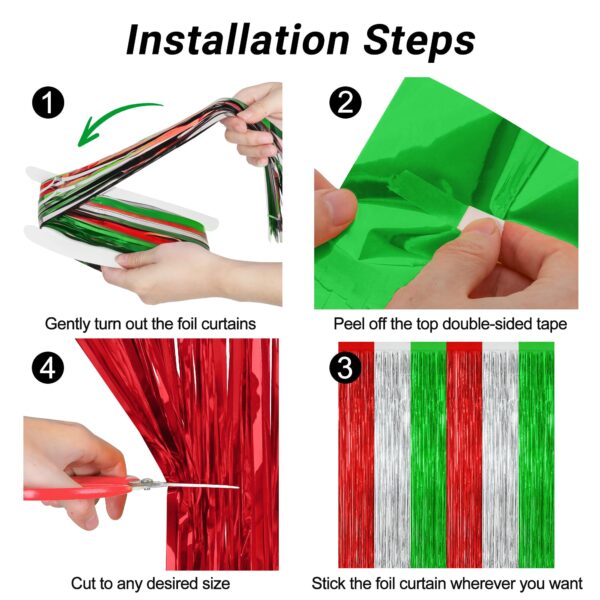 Installation Steps

1

Gently turn out the foil curtains

2

Peel off the top double-sided tape

4

Cut to any desired size

3

Stick the foil curtain wherever you want