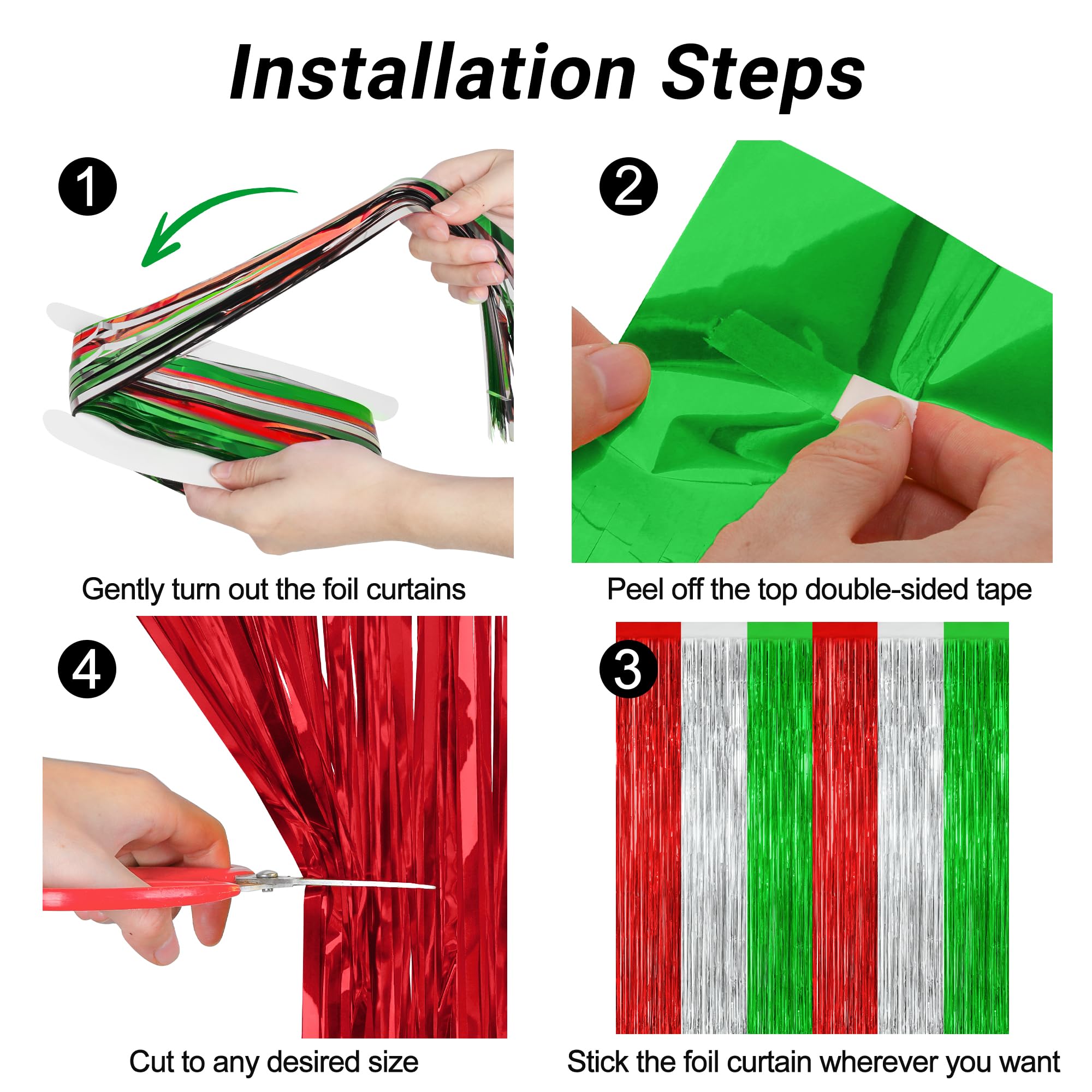 Installation Steps

1

Gently turn out the foil curtains

2

Peel off the top double-sided tape

4

Cut to any desired size

3

Stick the foil curtain wherever you want